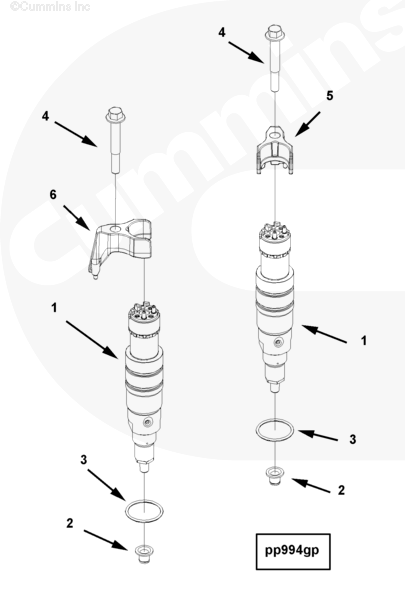 ©Cummins Inc

Cummins

4

5

4

6

1

1

3

3

2

2

pp994gp