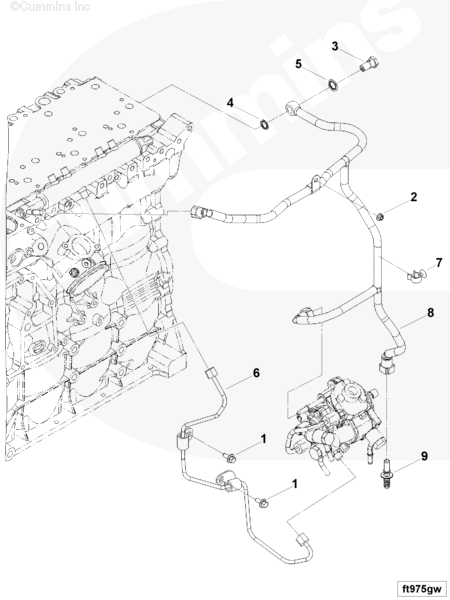 ©Cummins Inc

Cummins

3

5

4

2

7

8

6

1

1

9

ft975gw