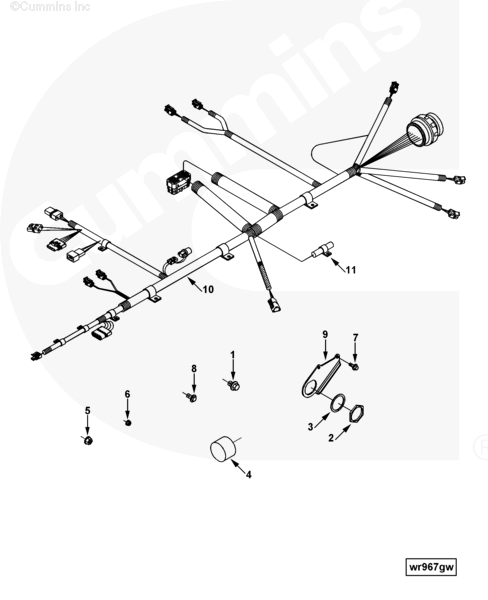 ©Cummins Inc

Cummins

11

10

9

7

1

8

6

5

3

2

4

wr967gw