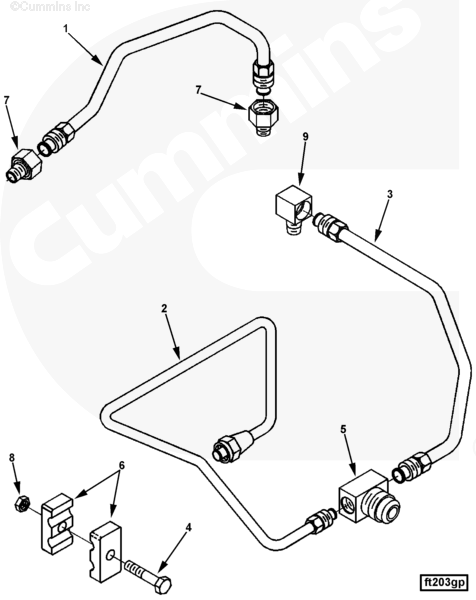 ©Cummins Inc

Cummins

1

7

7

9

3

2

5

8

6

4

ft203gp