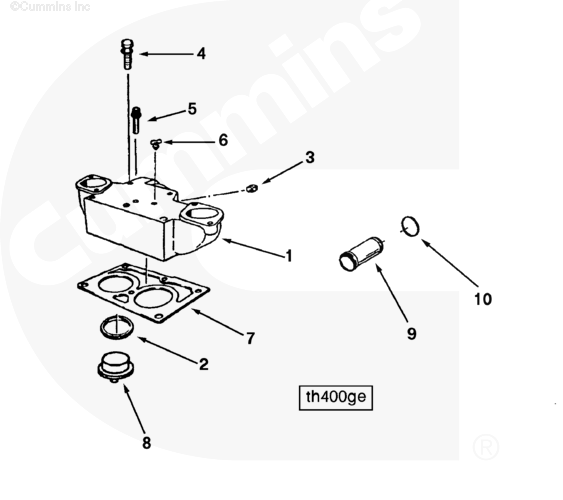 ©Cummins Inc

Cummins

4
5
6
3
1
10
9
7
2
8

th400ge

®