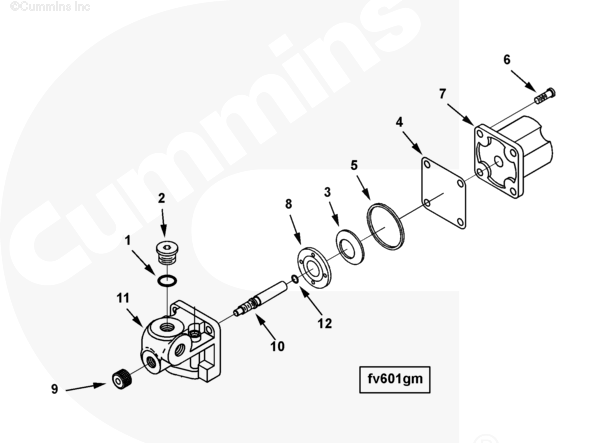 ©Cummins Inc

Cummins

6

7

4

5

3

8

2

1

11

12

10

9

fv601gm