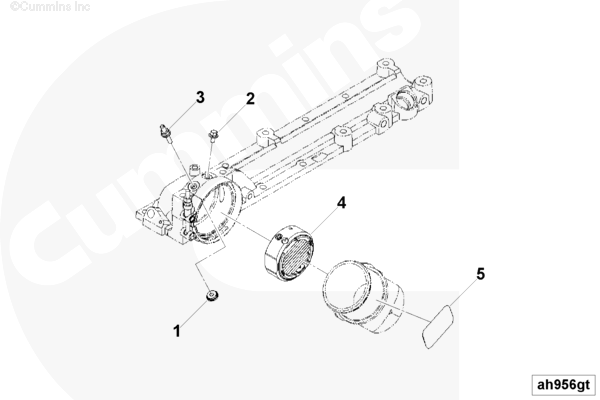 ©Cummins Inc

Cummins

3
2
4
5
1

ah956gt