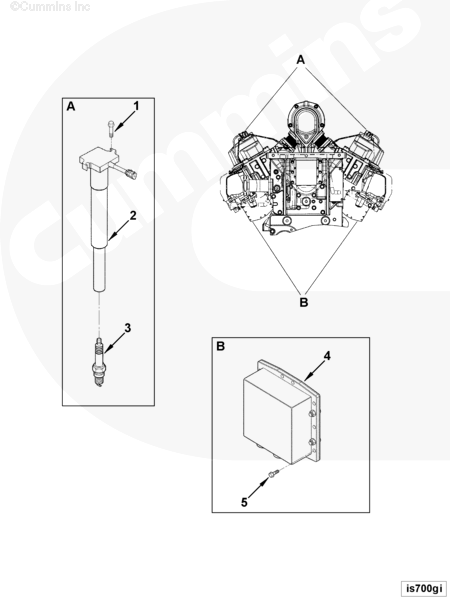 ©Cummins Inc

Cummins

A

A

1

2

3

B

B

4

5

is700gi