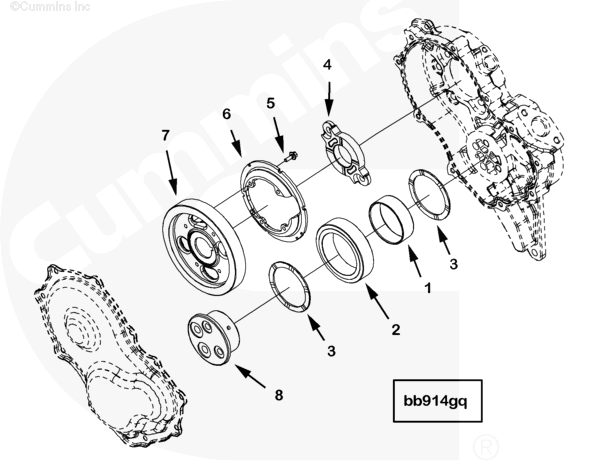 ©Cummins Inc

Cummins

4
5
6
7
3
1
2
3
8

bb914gq

®