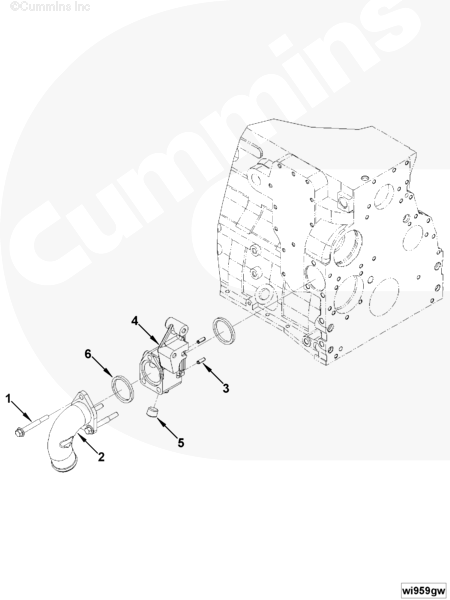 ©Cummins Inc

Cummins

4

6

3

1

5

2

wi959gw