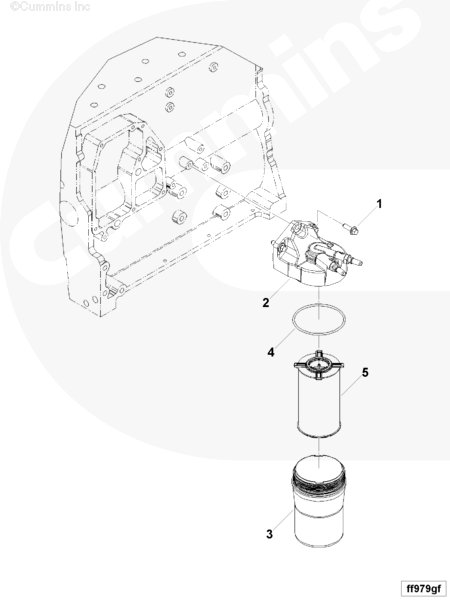 ©Cummins Inc

Cummins

1

2

4

5

3

ff979gf