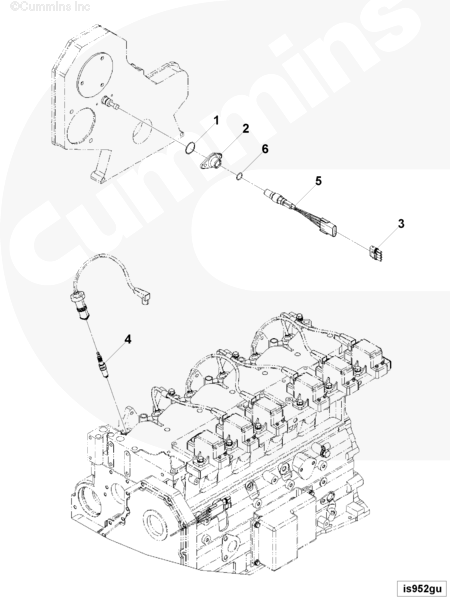 ©Cummins Inc

Cummins

1
2
6
5
3
4

is952gu