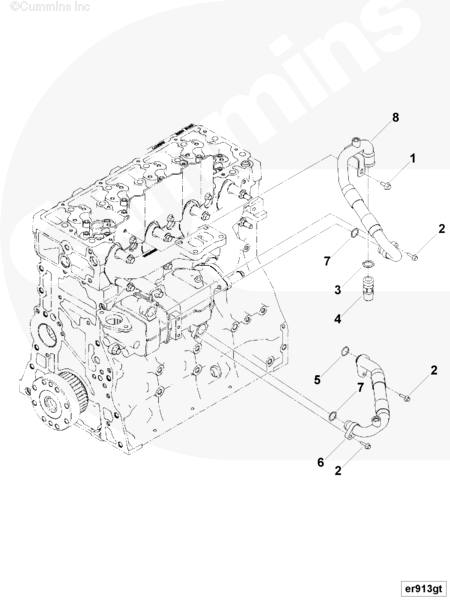 ©Cummins Inc

Cummins

8
1
2
7
3
4
5
7
2
6
2

er913gt