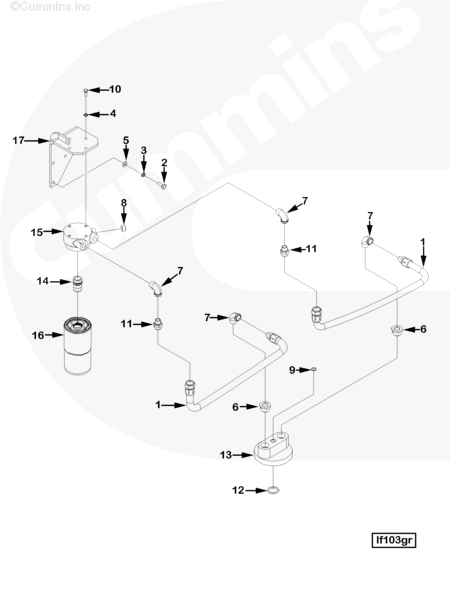 ©Cummins Inc

Cummins

10
4
17
5
3
2
8
7
15
7
1
11
14
7
11
7
16
6
9
1
6
13
12

lf103gr