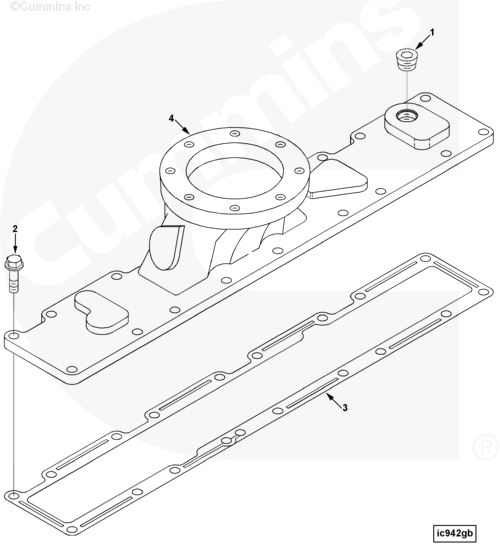 ©Cummins Inc

Cummins ®

1

4

2

3

ic942gb