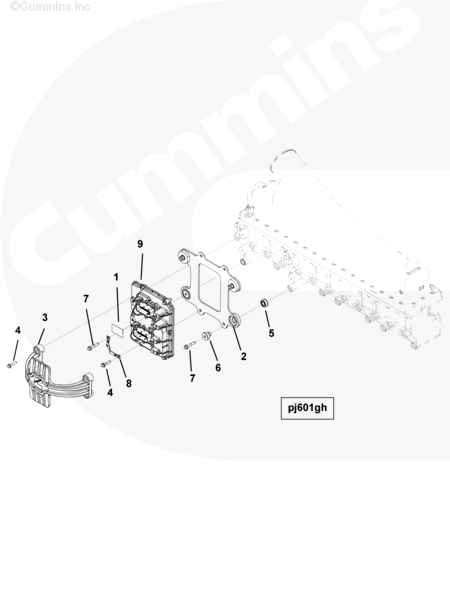 ©Cummins Inc

Cummins

9
1
7
3
4
5
2
6
7
8
4

pj601gh