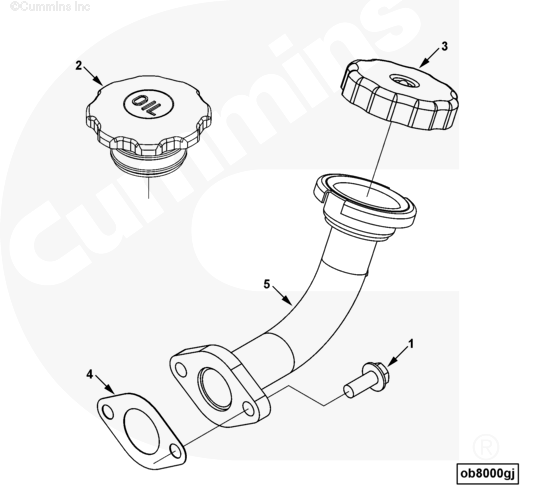 ©Cummins Inc

Cummins

2

OIL

3

5

1

4

®

ob8000gj