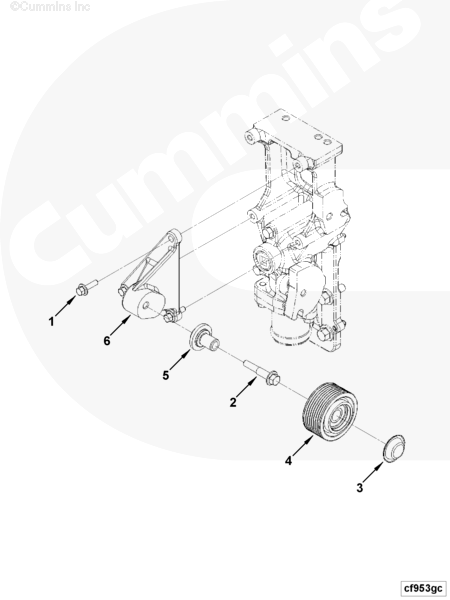 ©Cummins Inc

Cummins

1

6

5

2

4

3

cf953gc