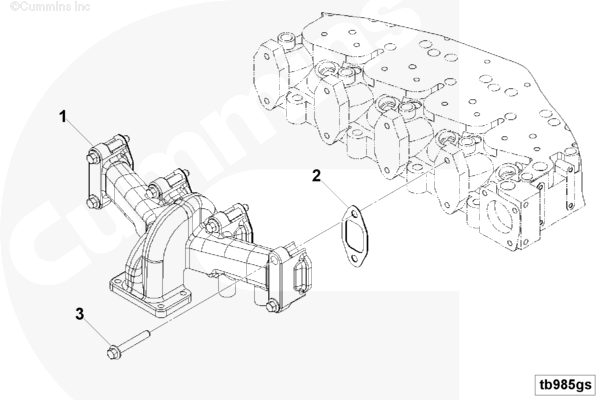 ©Cummins Inc

Cummins

1

2

3

tb985gs