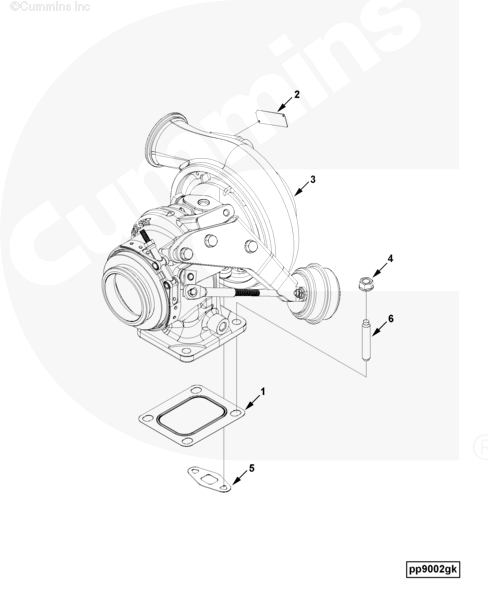 ©Cummins Inc

Cummins

2

3

4

6

1

5

pp9002gk