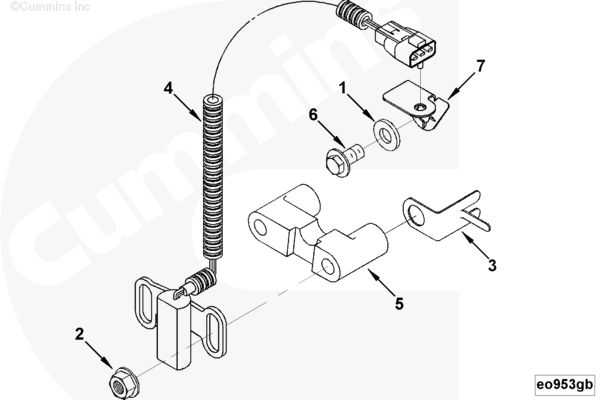 ©Cummins Inc

Cummins

4

1

7

6

3

5

2

eo953gb