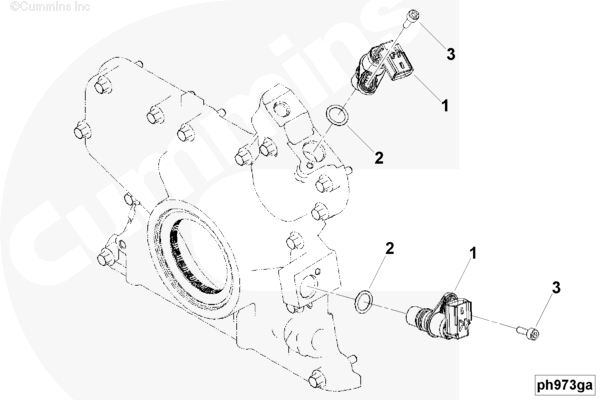 ©Cummins Inc

Cummins

3

1

2

2

1

3

ph973ga