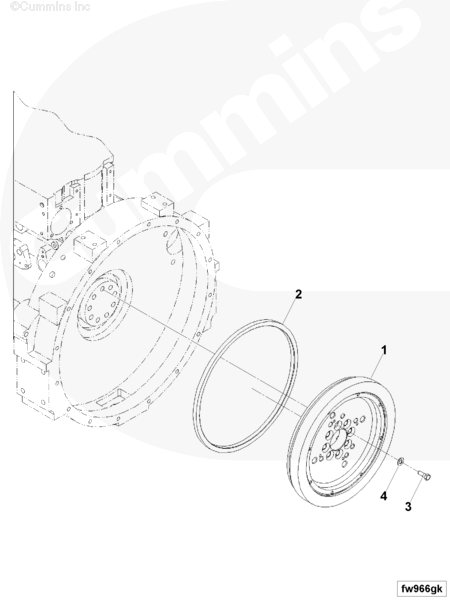 ©Cummins Inc

Cummins

2

1

4

3

fw966gk