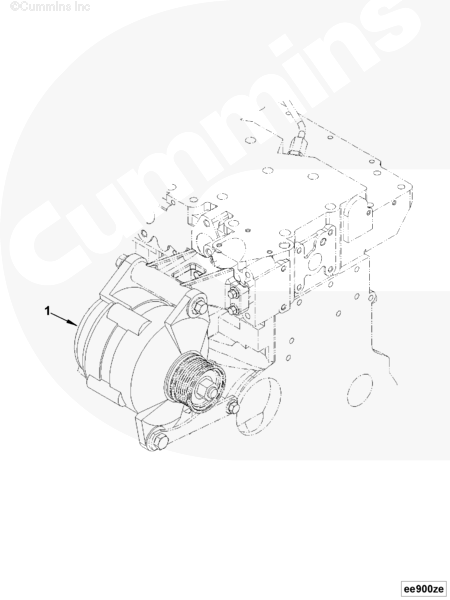 ©Cummins Inc

Cummins

1

ee900ze