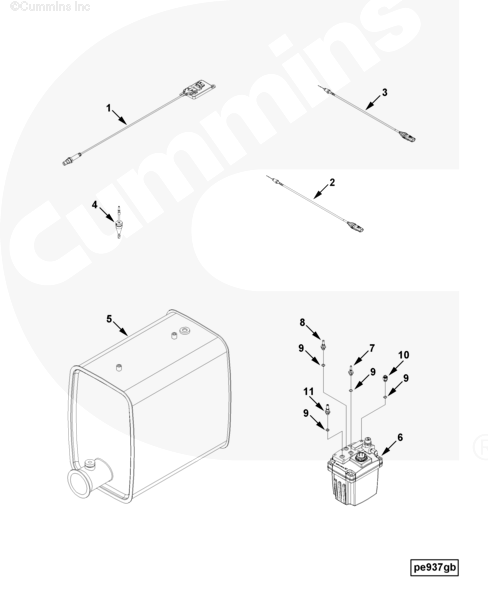 ©Cummins Inc

Cummins

1

3

2

4

5

8

9

7

10

9

9

11

9

6

pe937gb