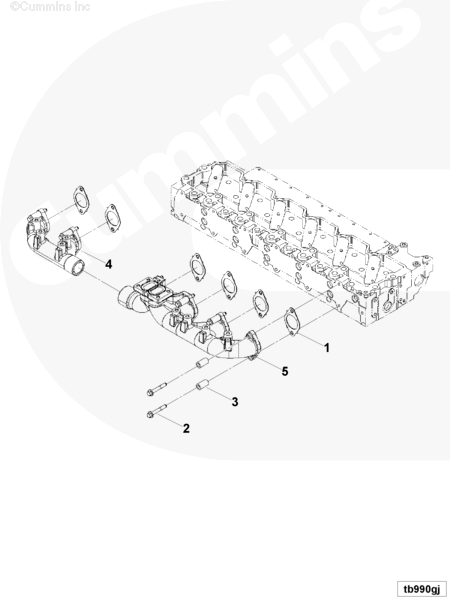 ©Cummins Inc

Cummins

4

1

5

3

2

tb990gj