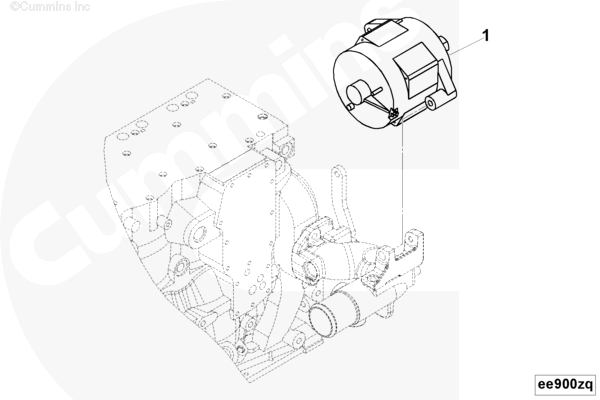 ©Cummins Inc

Cummins

1

ee900zq