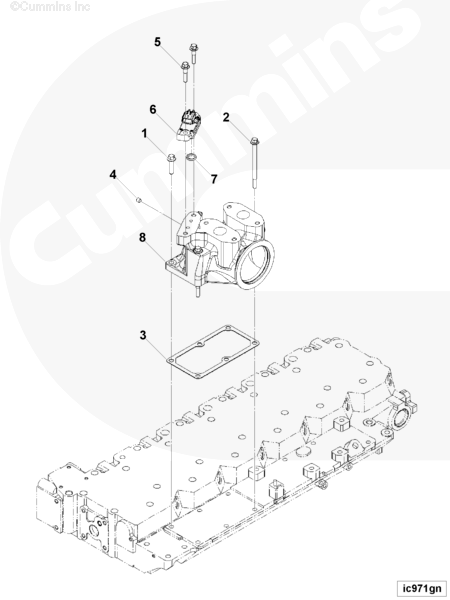 ©Cummins Inc

Cummins

5
6
2
1
7
4
8
3

ic971gn