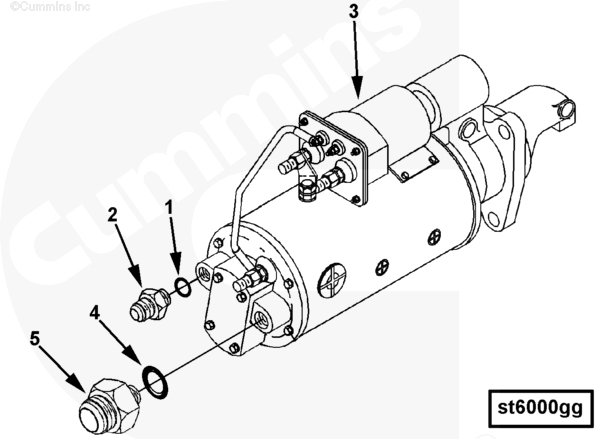 ©Cummins Inc

Cummins

3

2

1

4

5

st6000gg