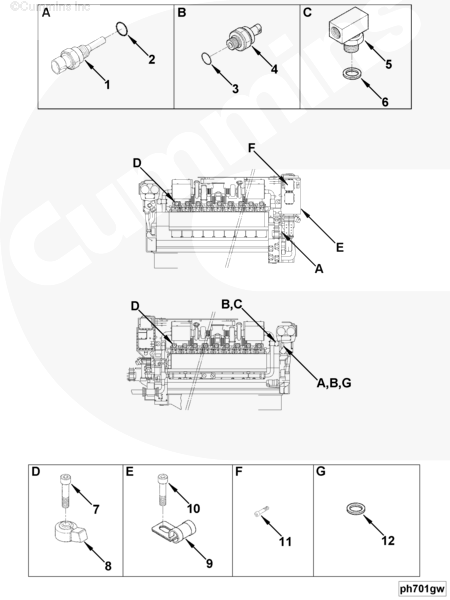 ©Cummins Inc

A
2
1

B
4
3

C
5
6

D
F
E
A

D
B,C
A,B,G

D
7
8

E
10
9

F
11

G
12

ph701gw

Cummins