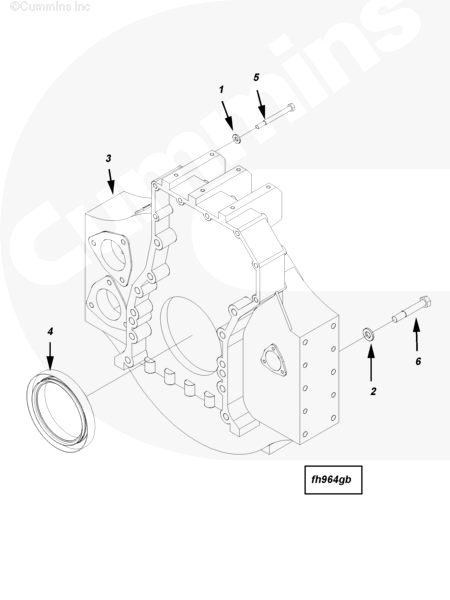 ©Cummins Inc

Cummins

1
5
3
4
6
2

fh964gb