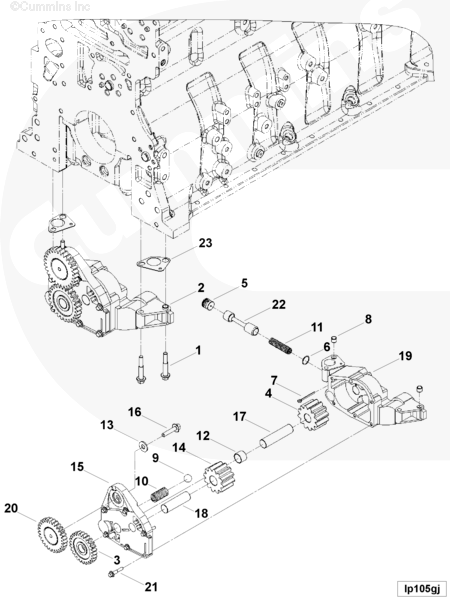 ©Cummins Inc

23

2

5

22

11

8

6

19

1

7

4

16

13

17

12

9

14

15

10

18

20

3

21

lp105gj