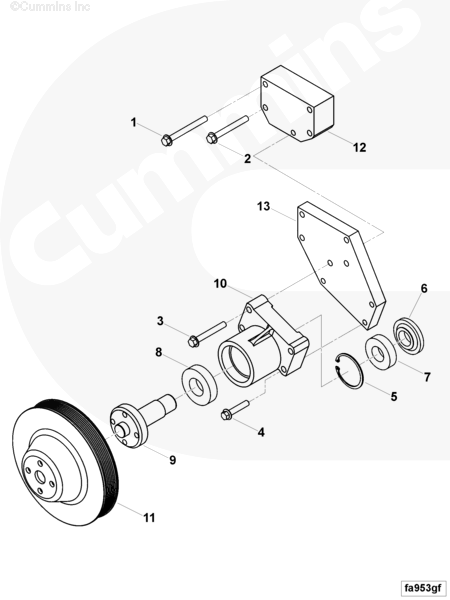 ©Cummins Inc

Cummins

1
2
12
13
10
6
3
8
7
5
4
9
11

fa953gf