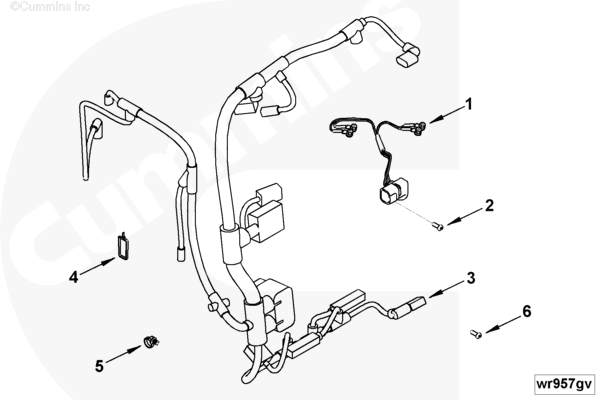 ©Cummins Inc

Cummins

1

2

3

4

5

6

wr957gv