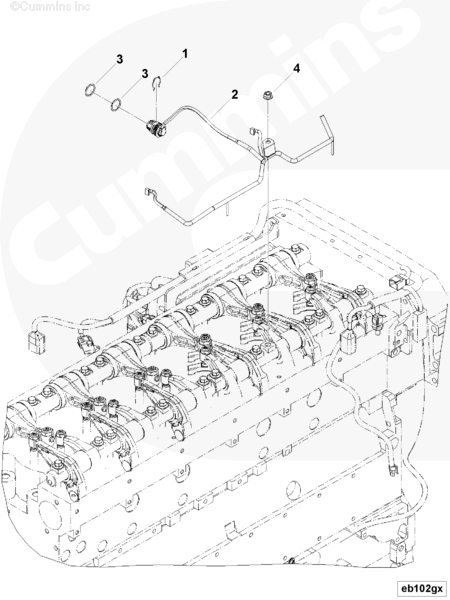 ©Cummins Inc

Cummins

3
3
1
2
4

eb102gx