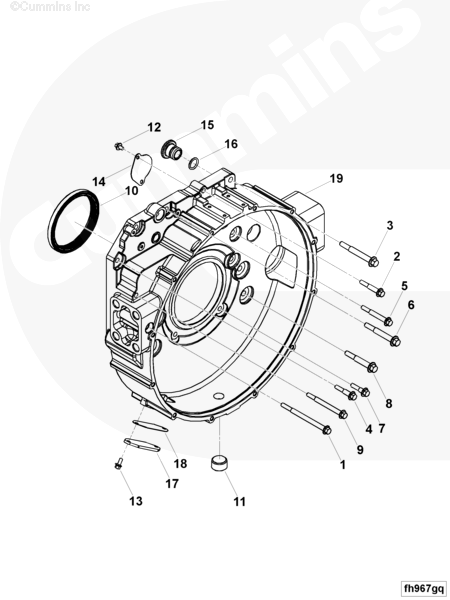 ©Cummins Inc

Cummins

12
15
16
14
10
19
3
2
5
6
8
7
4
9
1
18
17
13
11

fh967gq