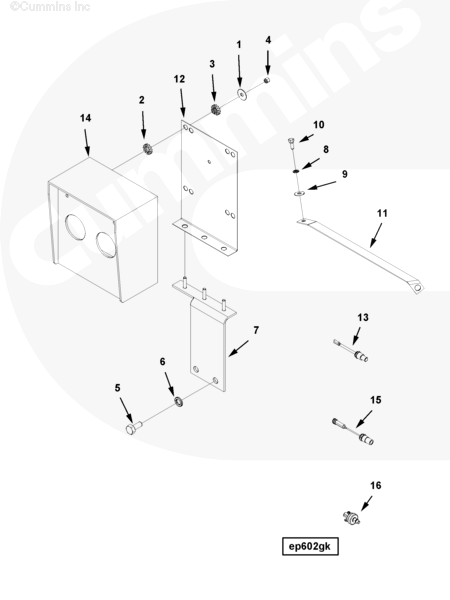 ©Cummins Inc

Cummins

1
4
3
12
2
14
10
8
9
11
7
13
6
5
15
16
ep602gk