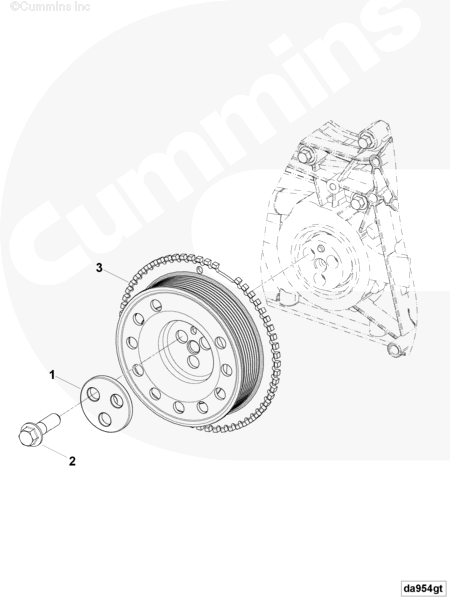 ©Cummins Inc

Cummins

3

1

2

da954gt