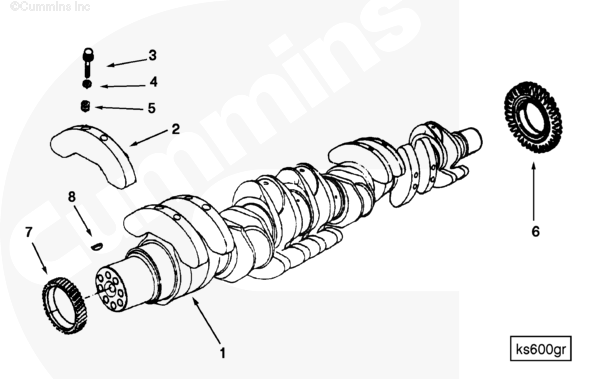 ©Cummins Inc

Cummins

3
4
5
2
8
7
6
1
ks600gr