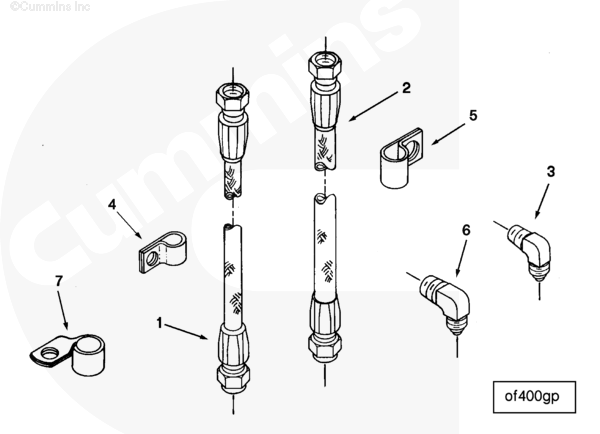 ©Cummins Inc

Cummins

2

5

3

4

6

7

1

of400gp