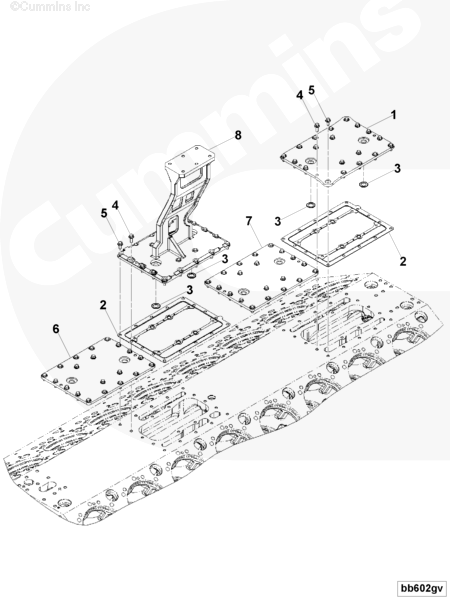 ©Cummins Inc

Cummins

4 5 1

8

3

5 4

7

3

2

3

3

2

6

bb602gv