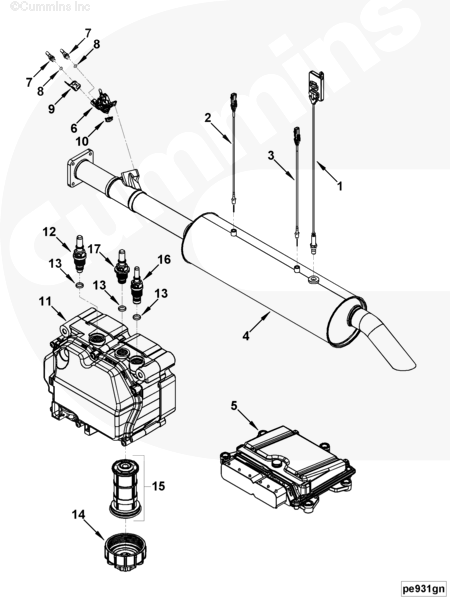 ©Cummins Inc

Cummins

7
8
7
8
9
6
10
2
3
1
12
17
16
13
13
13
11
4
5
15
14

pe931gn