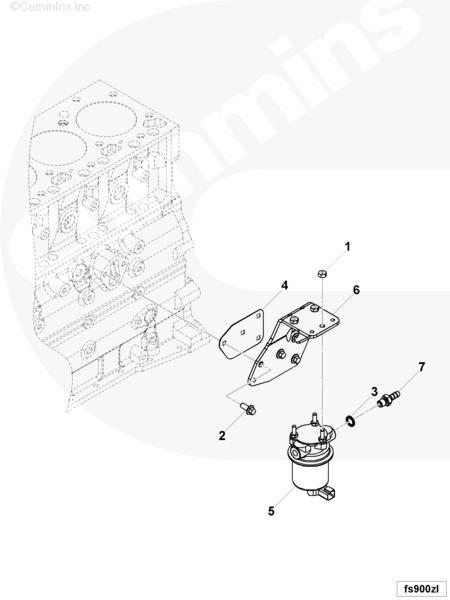 ©Cummins Inc

Cummins

1

4

6

7

3

2

5

fs900zl