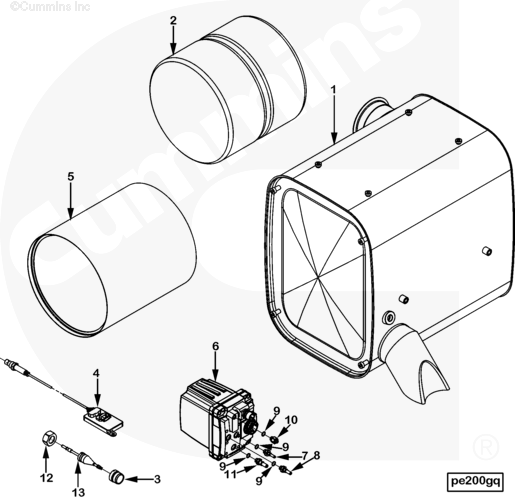 ©Cummins Inc

Cummins ®

2

1

5

6

4

9

10

9

7

8

9

11

9

12

13

3

pe200gq