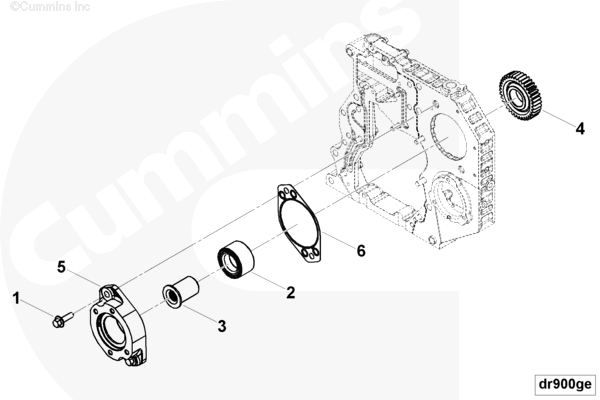 ©Cummins Inc

Cummins

4

6

5

2

1

3

dr900ge