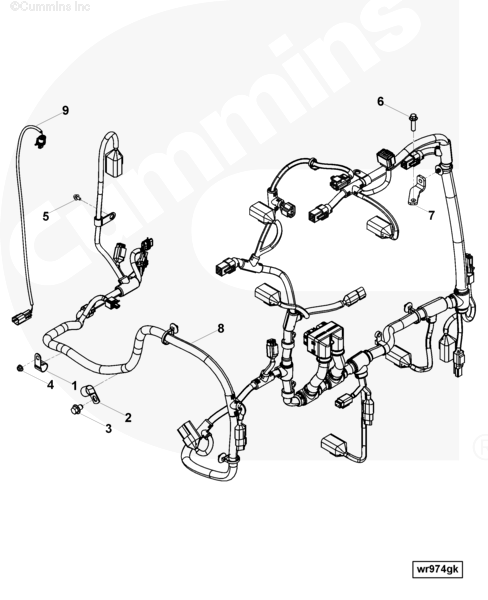 ©Cummins Inc

Cummins

9

6

5

7

8

4

1

2

3

wr974gk