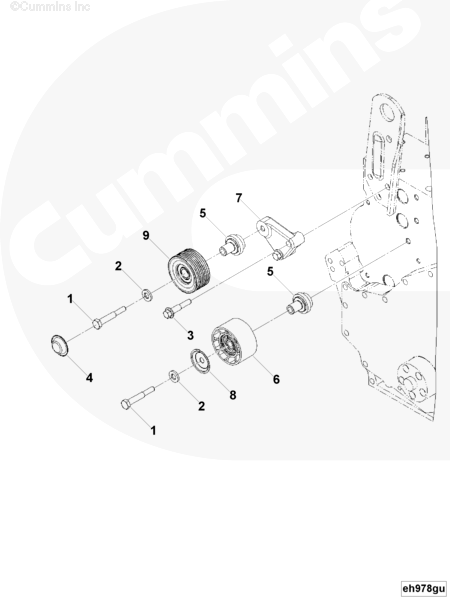 ©Cummins Inc

Cummins

7
5
9
2
5
1
3
4
6
8
2
1

eh978gu