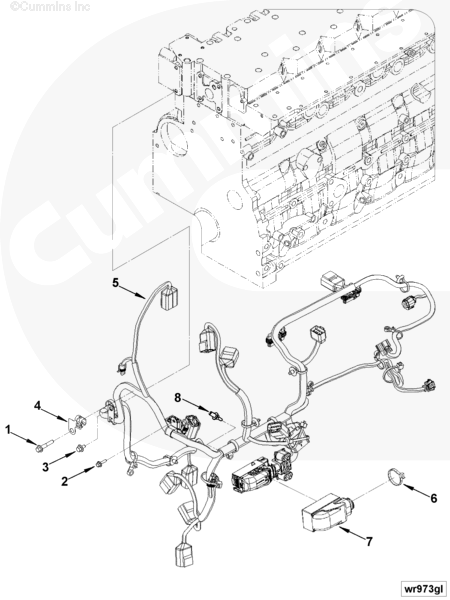 ©Cummins Inc

Cummins

5

8

4

1

3

2

6

7

wr973gl