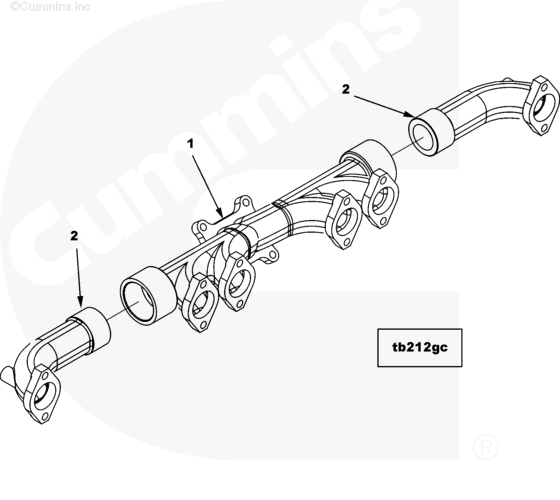 ©Cummins Inc

Cummins

2

1

2

tb212gc

®