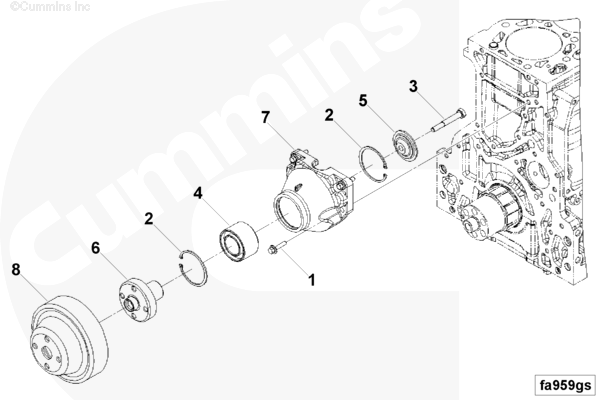 ©Cummins Inc

Cummins

3
5
2
7
4
2
6
8
1

fa959gs